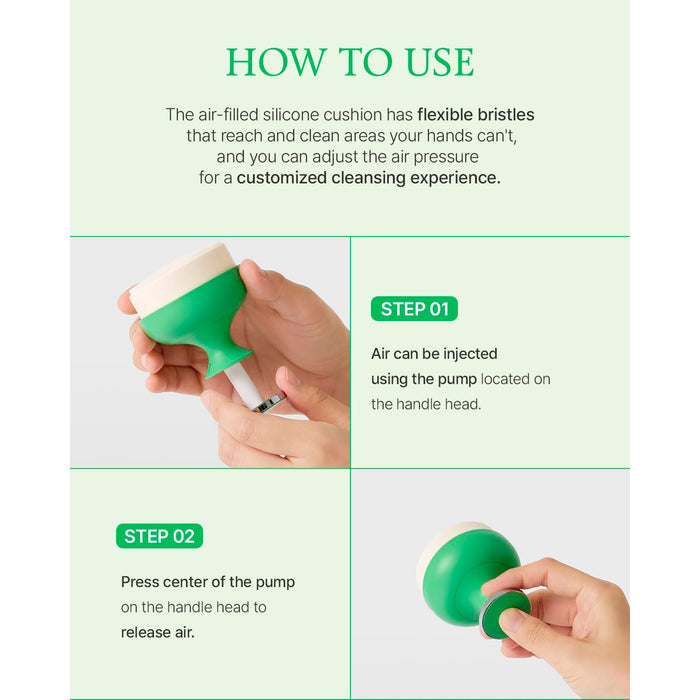 HOW TO USE

The air-filled silicone cushion has flexible bristles that reach and clean areas your hands can't, and you can adjust the air pressure for a customized cleansing experience.

STEP 01

Air can be injected using the pump located on the handle head.

STEP 02

Press center of the pump on the handle head to release air.