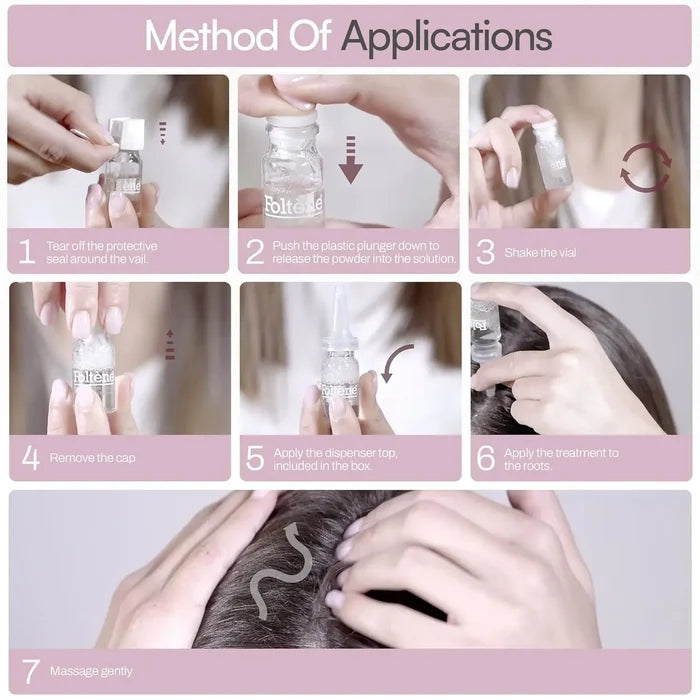 Method Of Applications

Foltène

1 Tear off the protective seal around the vail.

Foltène

2 Push the plastic plunger down to release the powder into the solution.

3 Shake the vial

Foltène

4 Remove the cap

Foltène

5 Apply the dispenser top, included in the box.

6 Apply the treatment to the roots.

7 Massage gently