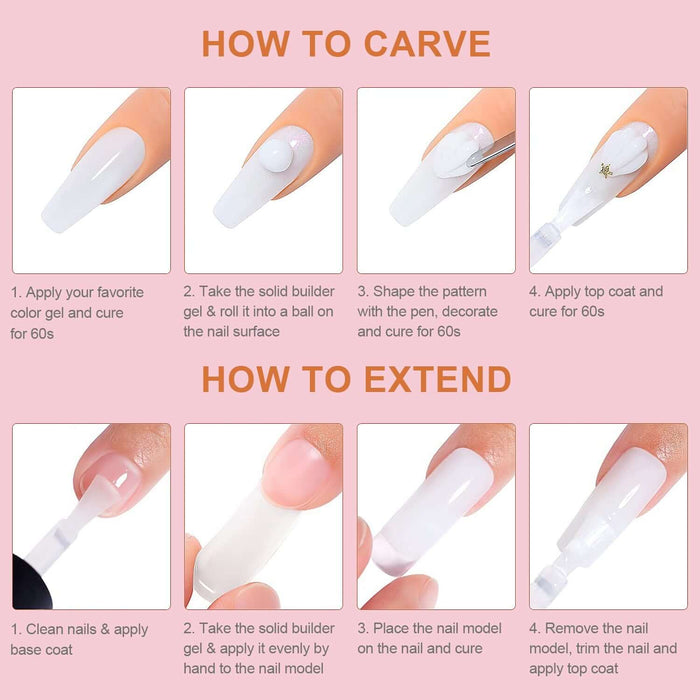 HOW TO CARVE

1. Apply your favorite color gel and cure for 60s

2. Take the solid builder gel & roll it into a ball on the nail surface

3. Shape the pattern with the pen, decorate and cure for 60s

4. Apply top coat and cure for 60s

HOW TO EXTEND

1. Clean nails & apply base coat

2. Take the solid builder gel & apply it evenly by hand to the nail model

3. Place the nail model on the nail and cure

4. Remove the nail model, trim the nail and apply top coat